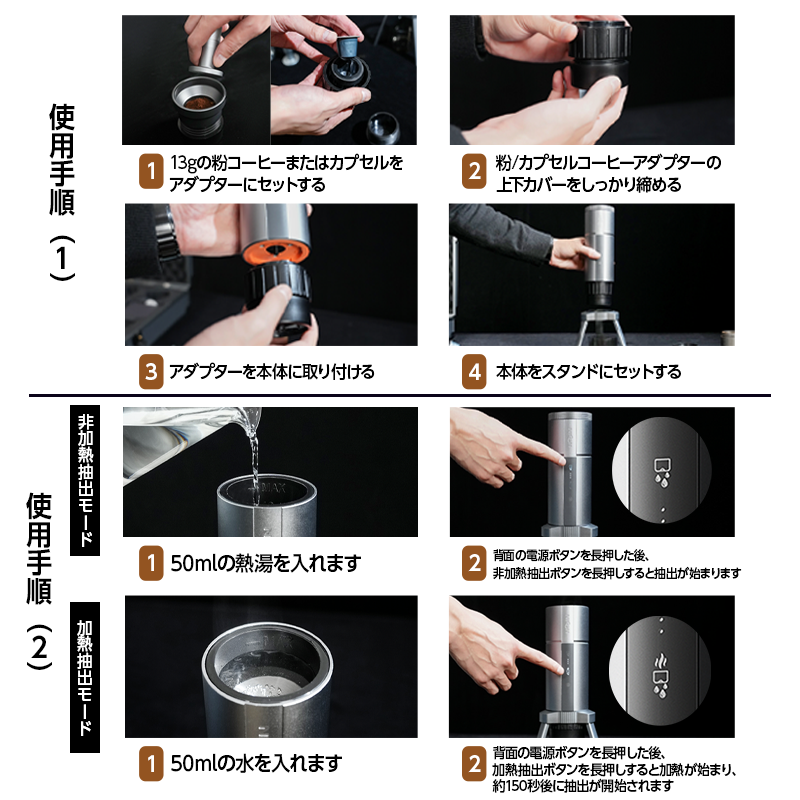 使用手順（1）

1 13gの粉コーヒーまたはカプセルをアダプターにセットする

2 粉/カプセルコーヒーアダプターの上下カバーをしっかり締める

3 アダプターを本体に取り付ける

4 本体をスタンドにセットする

使用手順（2）

非加熱抽出モード

MAX

1 50mlの熱湯を入れます

2 背面の電源ボタンを長押した後、非加熱抽出ボタンを長押しすると抽出が始まります

加熱抽出モード

1 50mlの水を入れます

2 背面の電源ボタンを長押した後、加熱抽出ボタンを長押しすると加熱が始まり、約150秒後に抽出が開始されます