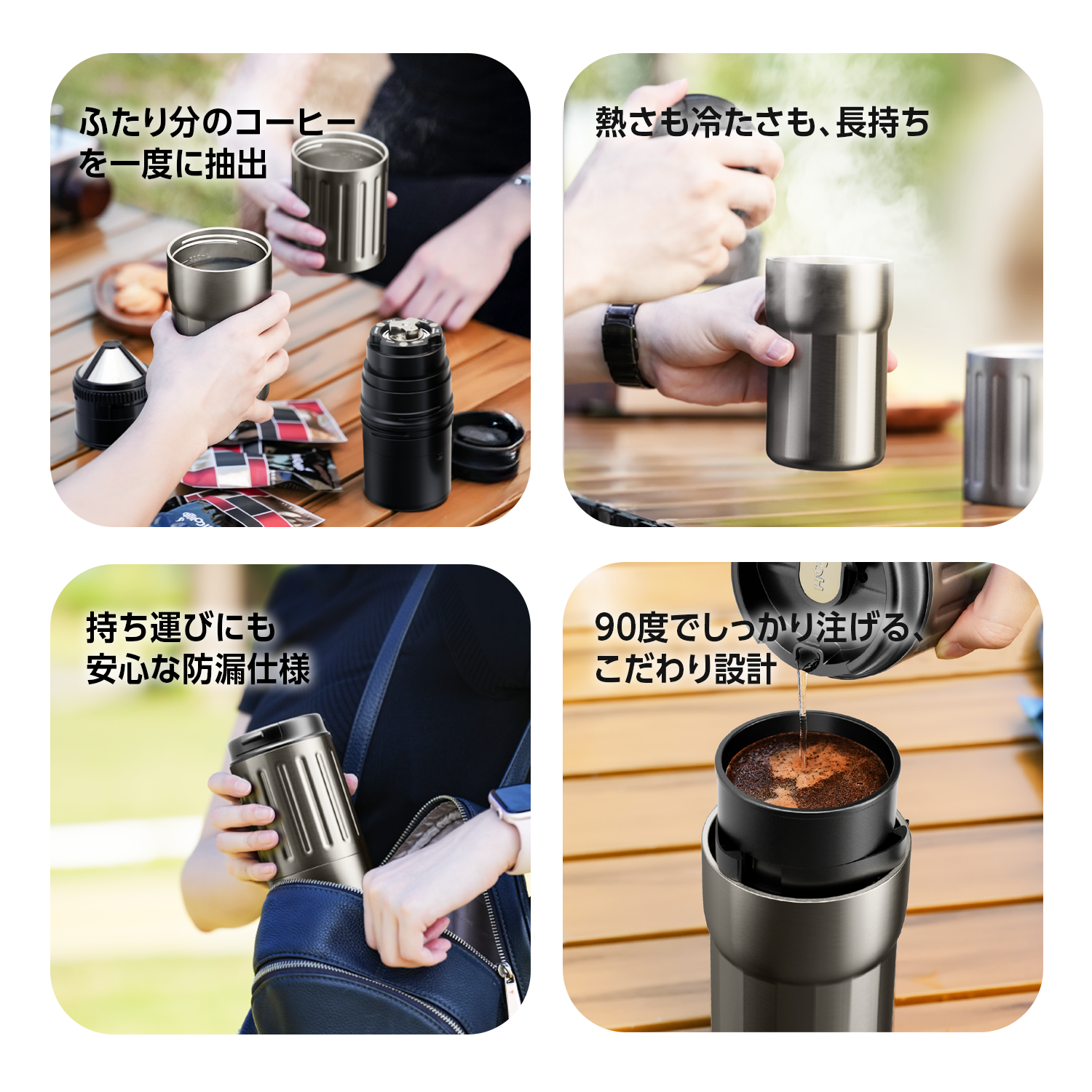 ふたり分のコーヒーを一度に抽出

熱さも冷たさも、長持ち

持ち運びにも安心な防漏仕様

90度でしっかり注げる、こだわり設計