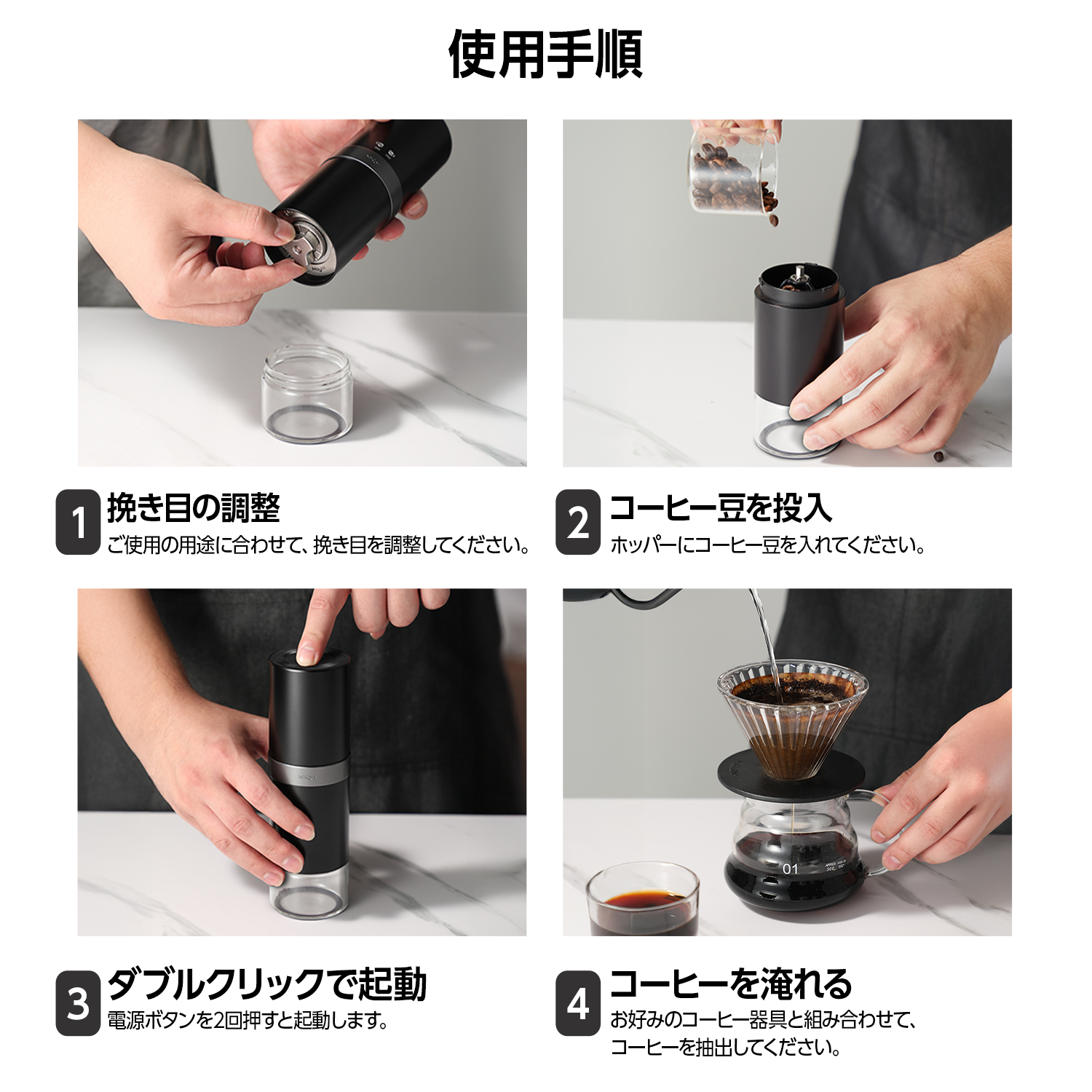 使用手順

1 挽き目の調整
ご使用の用途に合わせて、挽き目を調整してください。

2 コーヒー豆を投入
ホッパーにコーヒー豆を入れてください。

3 ダブルクリックで起動
電源ボタンを2回押すと起動します。

01

4 コーヒーを淹れる
お好みのコーヒー器具と組み合わせて、コーヒーを抽出してください。