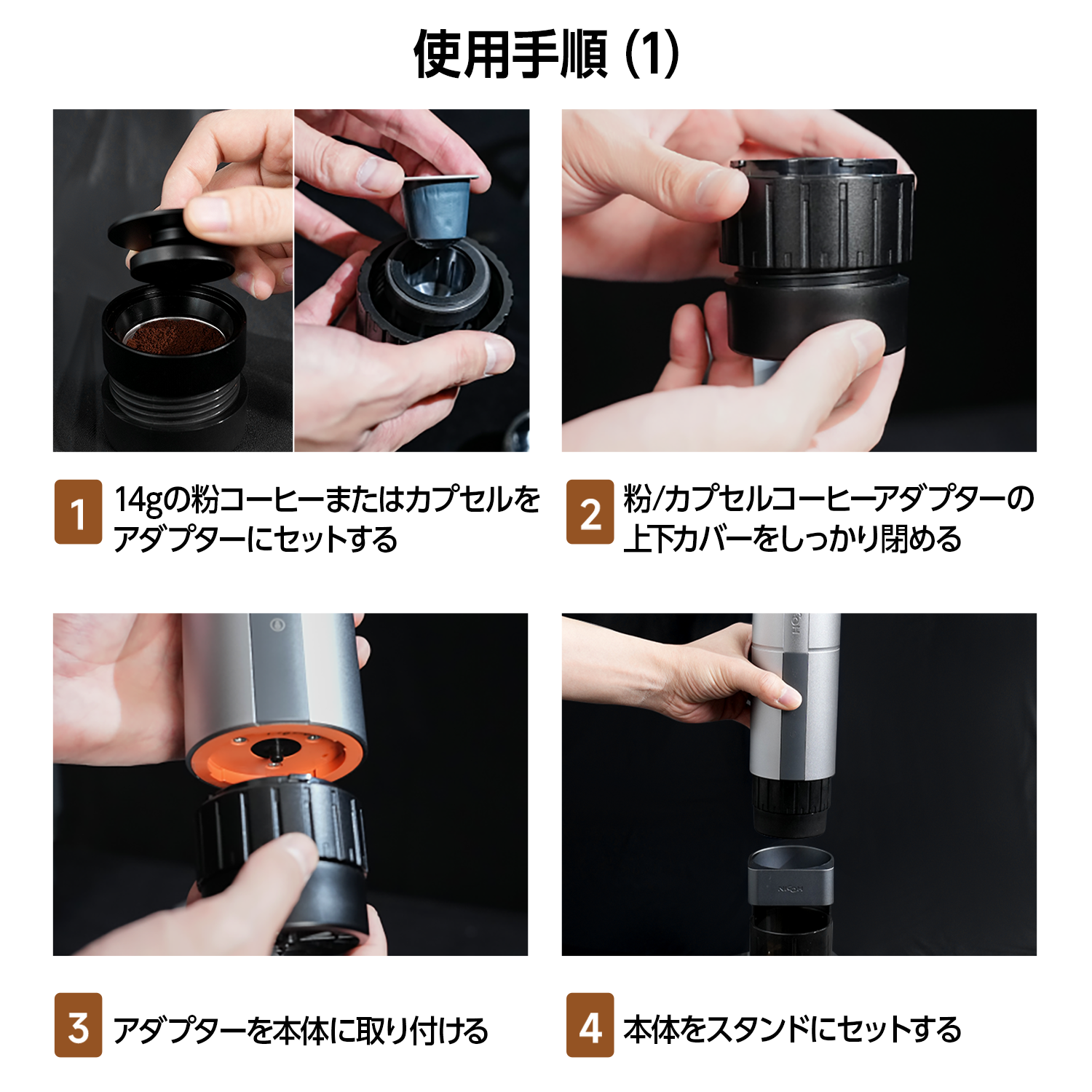 使用手順 (1)

1 14gの粉コーヒーまたはカプセルをアダプターにセットする

2 粉/カプセルコーヒーアダプターの上下カバーをしっかり閉める

3 アダプターを本体に取り付ける

4 本体をスタンドにセットする