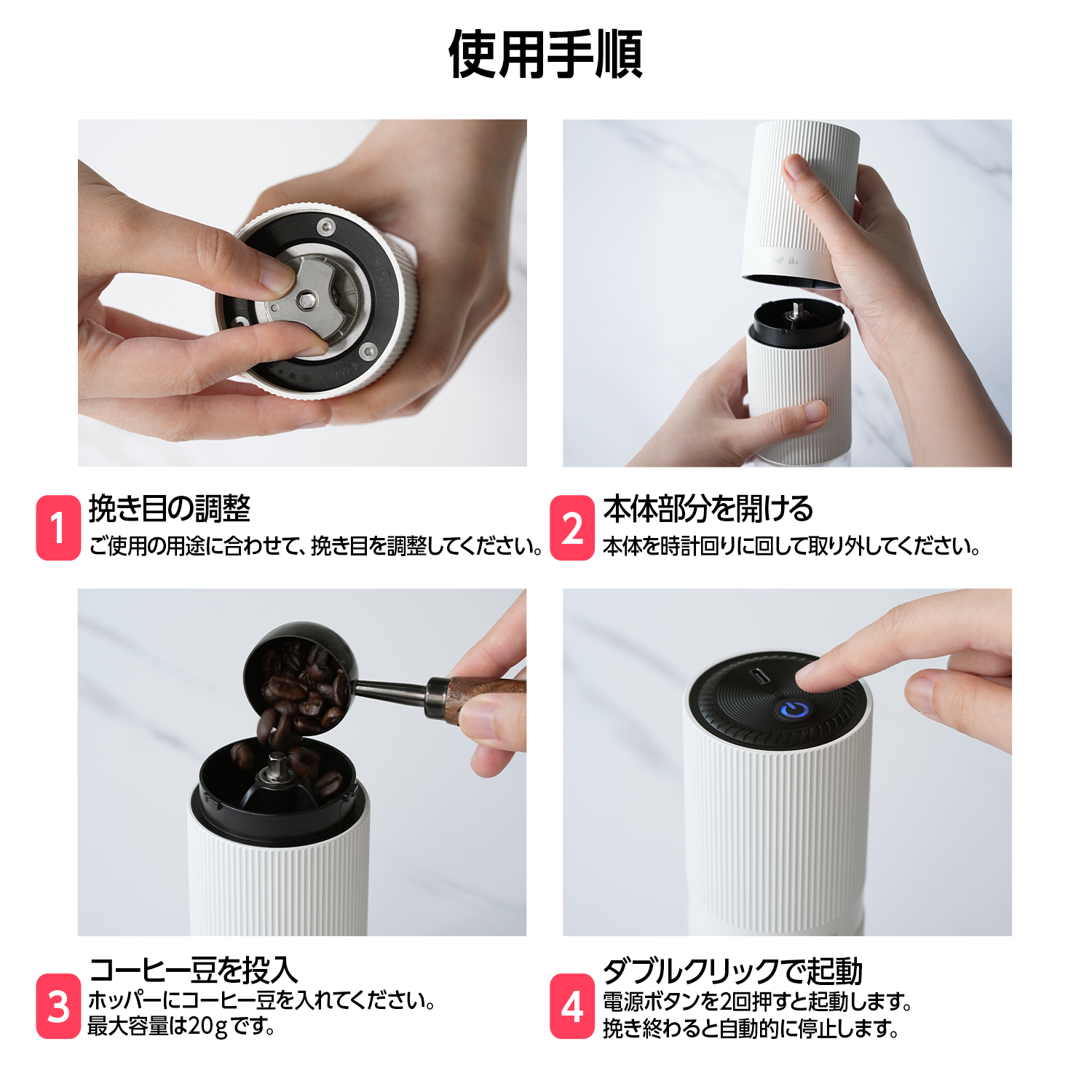 使用手順

1
挽き目の調整
ご使用の用途に合わせて、挽き目を調整してください。

2
本体部分を開ける
本体を時計回りに回して取り外してください。

3
コーヒー豆を投入
ホッパーにコーヒー豆を入れてください。
最大容量は20gです。

4
ダブルクリックで起動
電源ボタンを2回押すと起動します。
挽き終わると自動的に停止します。